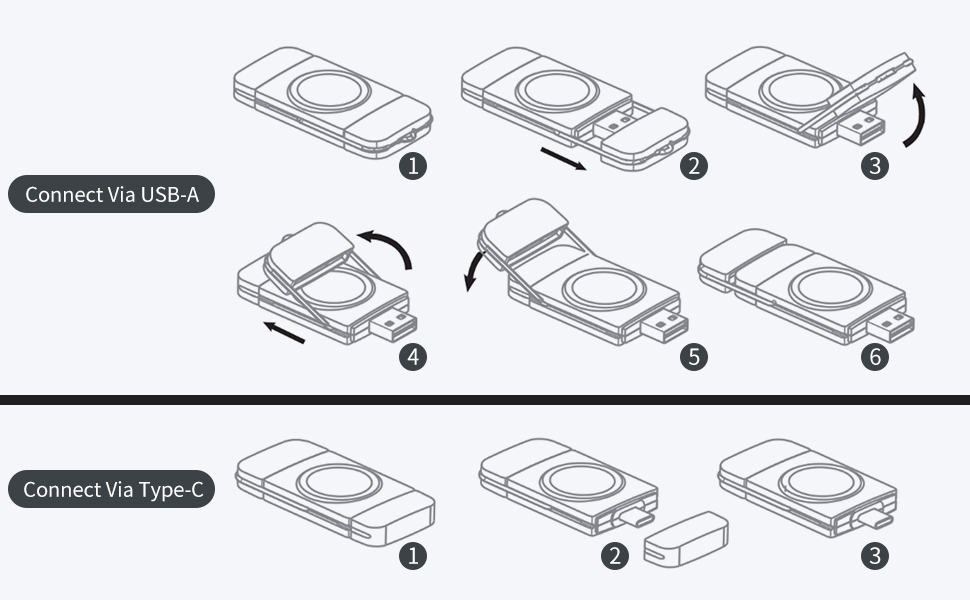 Connect Via USB-A

1
2
3
4
5
6

Connect Via Type-C

1
2
3